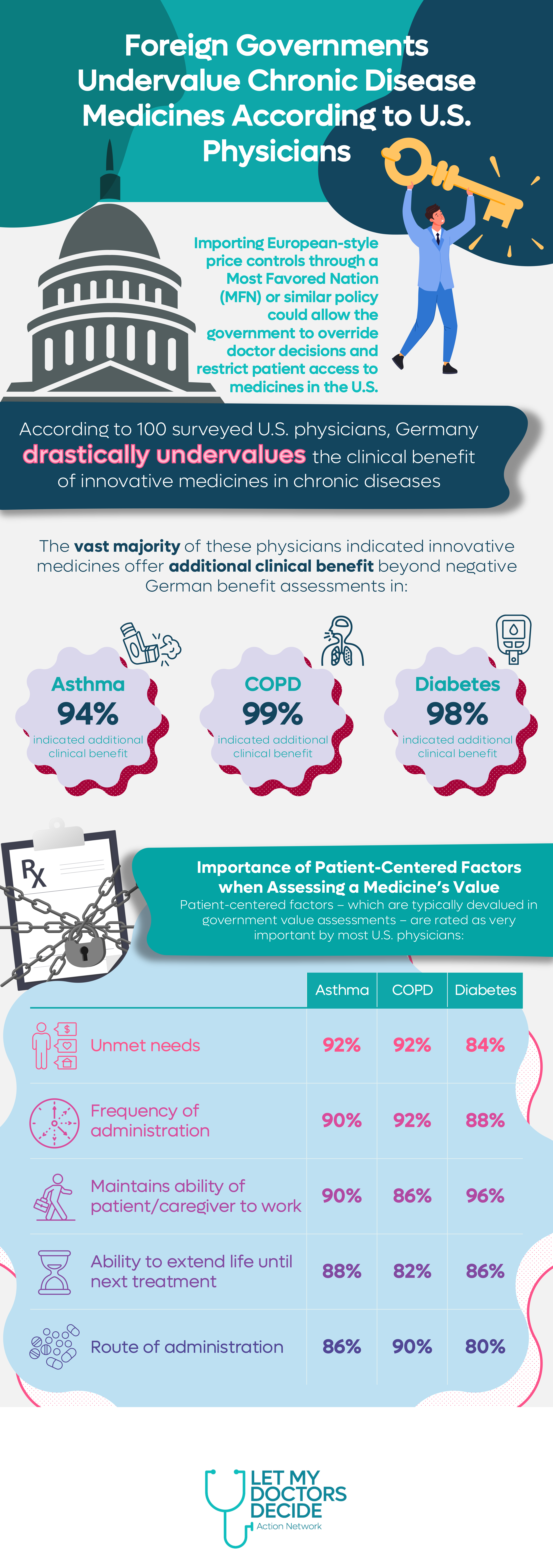 Foreign Governments Undervalue Chronic Disease Medicines According to U.S. Physicians

Importing European-style price controls through a Most Favored Nation (MFN) or similar policy could allow the government to override doctor decisions and restrict patient access to medicines in the U.S.

According to 100 surveyed U.S. physicians, Germany drastically undervalues the clinical benefit of innovative medicines in chronic diseases

The vast majority of these physicians indicated innovative medicines offer additional clinical benefit beyond negative German benefit assessments in:

Asthma
94%
indicated additional clinical benefit

COPD
99%
indicated additional clinical benefit

Diabetes
98%
indicated additional clinical benefit

Rx

Importance of Patient-Centered Factors when Assessing a Medicine's Value
Patient-centered factors – which are typically devalued in government value assessments – are rated as very important by most U.S. physicians:

| | Asthma | COPD | Diabetes |
|---|---|---|---|
| Unmet needs | 92% | 92% | 84% |
| Frequency of administration | 90% | 92% | 88% |
| Maintains ability of patient/caregiver to work | 90% | 86% | 96% |
| Ability to extend life until next treatment | 88% | 82% | 86% |
| Route of administration | 86% | 90% | 80% |

LET MY DOCTORS DECIDE
Action Network